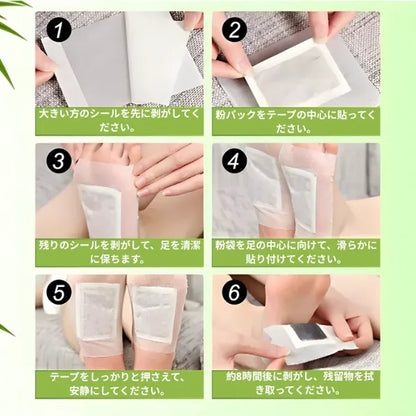 1
大きい方のシールを先に剥がしてください。

2
粉パックをテープの中心に貼ってください。

3
残りのシールを剥がして、足を清潔に保ちます。

4
粉袋を足の中心に向けて、滑らかに貼り付けてください。

5
テープをしっかりと押さえて、安静にしてください。

6
約8時間後に剥がし、残留物を拭き取ってください。