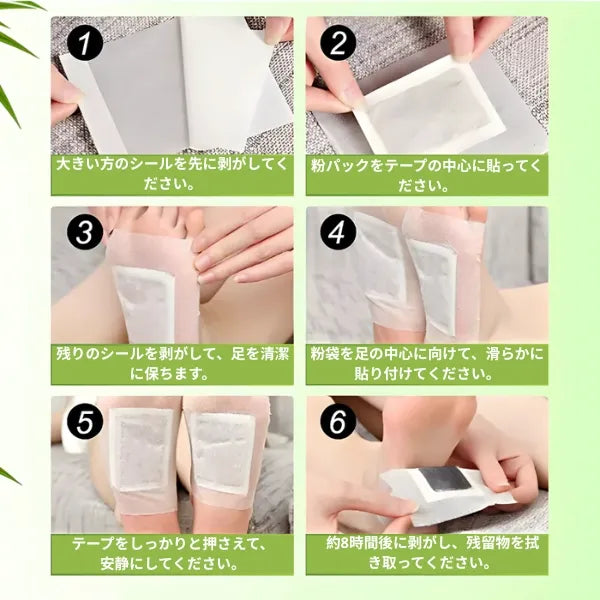 1
大きい方のシールを先に剥がしてください。

2
粉パックをテープの中心に貼ってください。

3
残りのシールを剥がして、足を清潔に保ちます。

4
粉袋を足の中心に向けて、滑らかに貼り付けてください。

5
テープをしっかりと押さえて、安静にしてください。

6
約8時間後に剥がし、残留物を拭き取ってください。